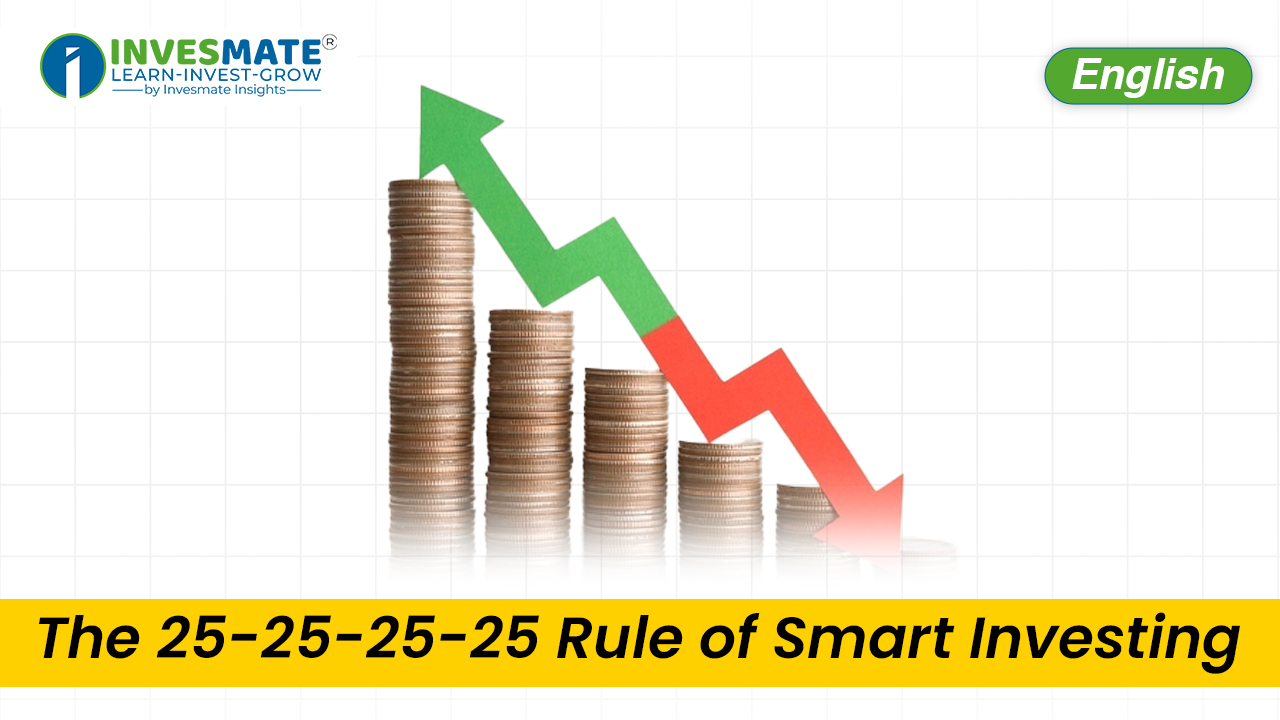 INVESMATE®
LEARN-INVEST-GROW
by Invesmate Insights

English

The 25-25-25-25 Rule of Smart Investing