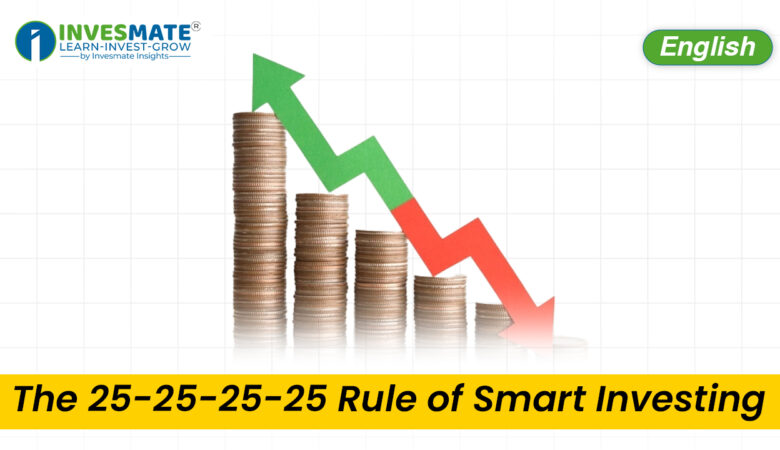 INVESMATE®
LEARN-INVEST-GROW
by Invesmate Insights

English

The 25-25-25-25 Rule of Smart Investing