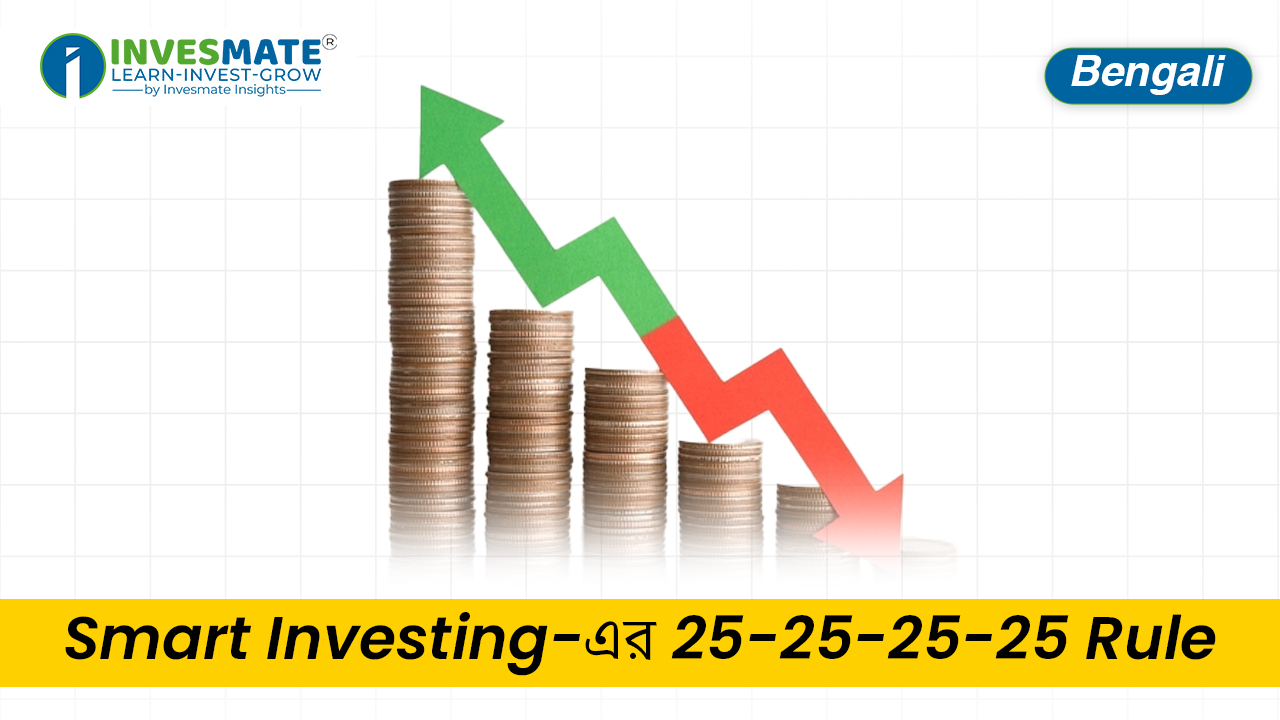 INVESMATE®
LEARN-INVEST-GROW
by Invesmate Insights

Bengali

Smart Investing-এর 25-25-25-25 Rule