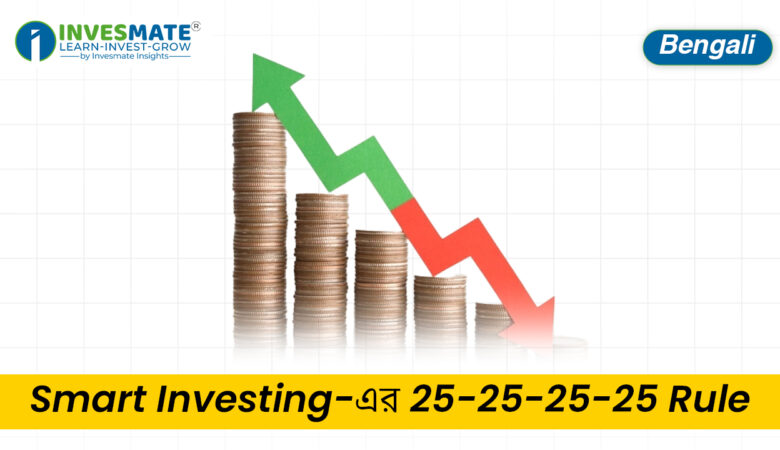 INVESMATE®
LEARN-INVEST-GROW
by Invesmate Insights

Bengali

Smart Investing-এর 25-25-25-25 Rule