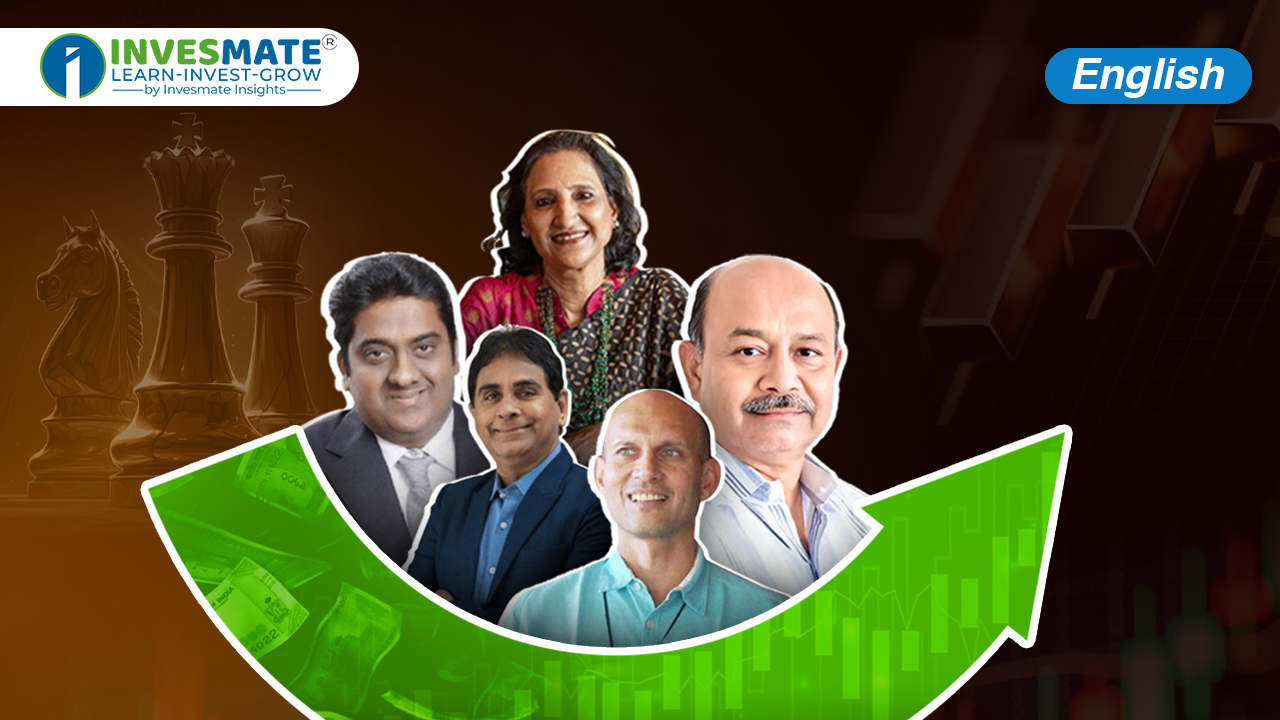 INVESMATE®
LEARN-INVEST-GROW
by Invesmate Insights

English