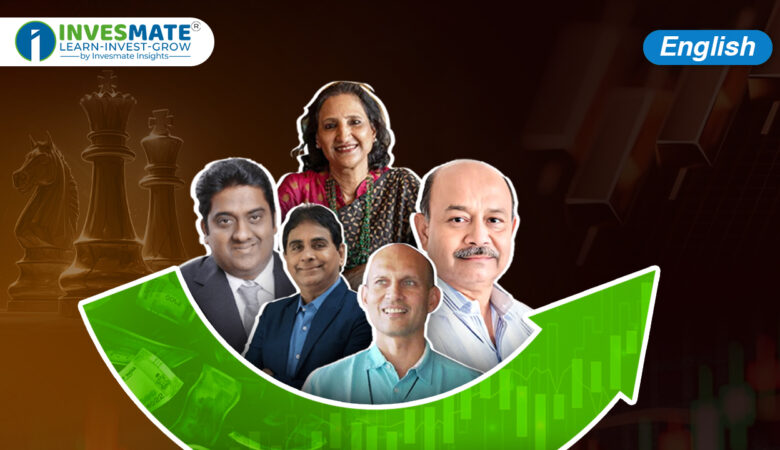 INVESMATE®
LEARN-INVEST-GROW
by Invesmate Insights

English